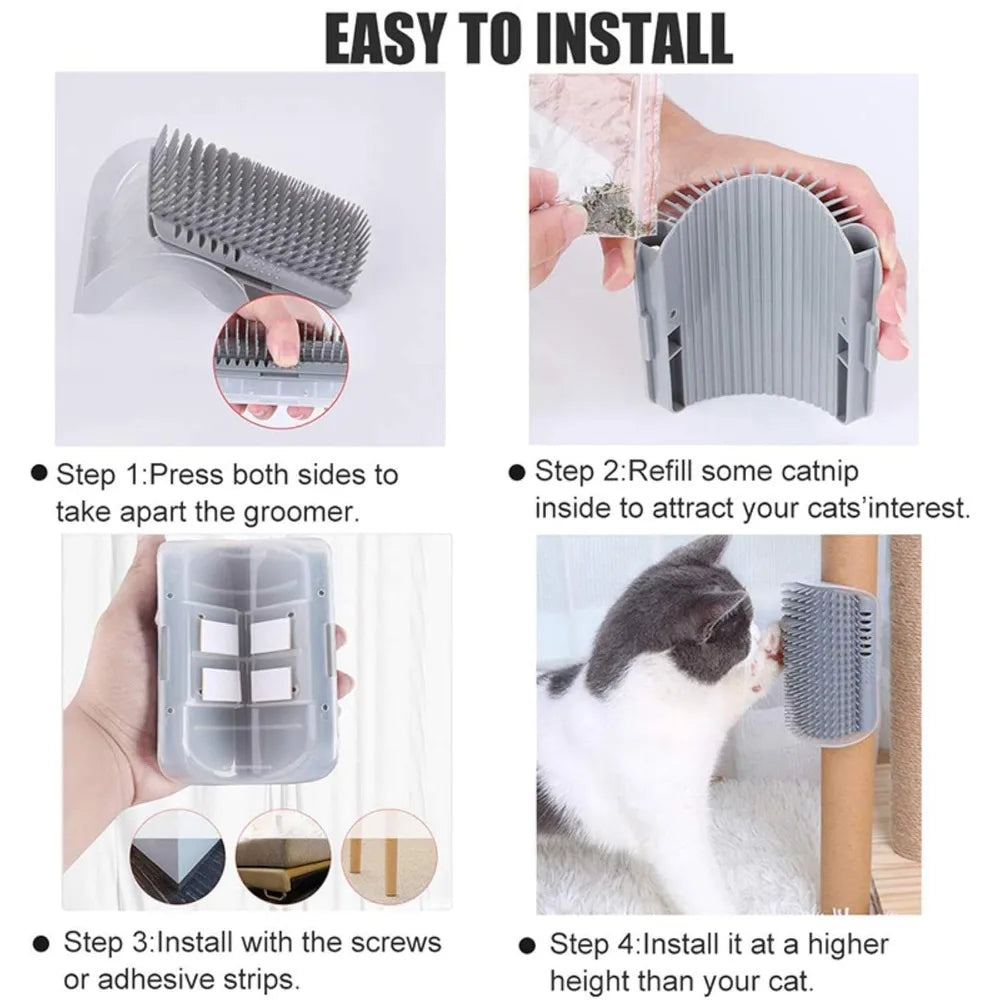 EASY TO INSTALL

● Step 1:Press both sides to take apart the groomer.

● Step 2:Refill some catnip inside to attract your cats'interest.

● Step 3:Install with the screws or adhesive strips.

● Step 4:Install it at a higher height than your cat.