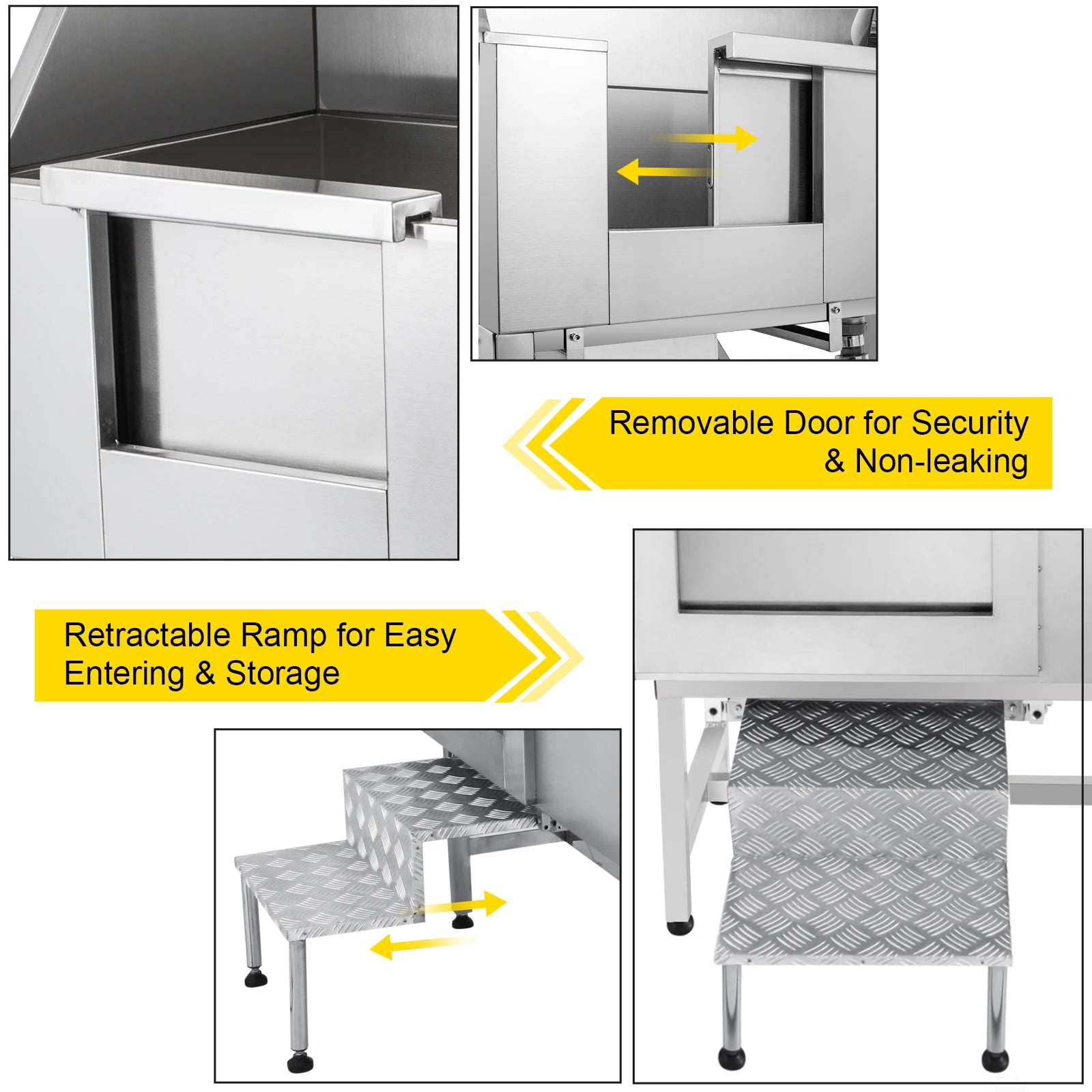 Removable Door for Security & Non-leaking

Retractable Ramp for Easy Entering & Storage