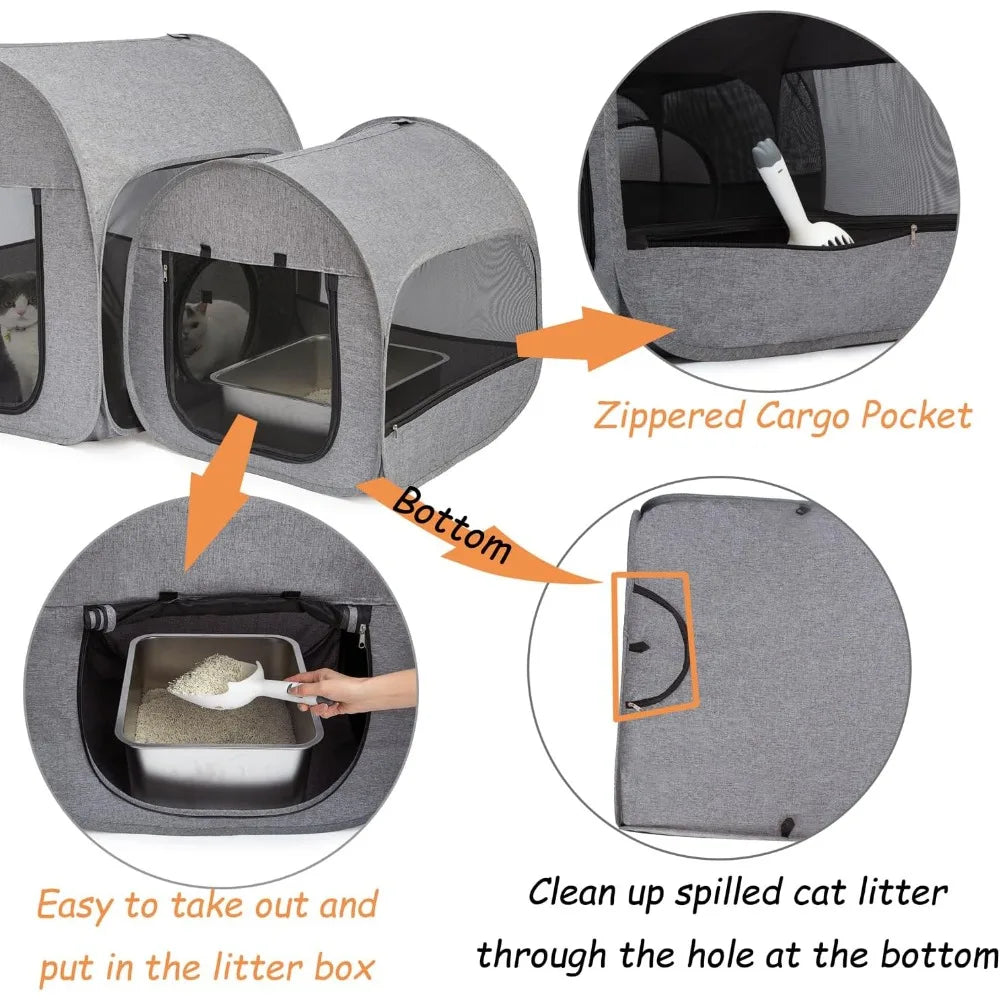 Zippered Cargo Pocket

Bottom

Easy to take out and put in the litter box

Clean up spilled cat litter through the hole at the bottom